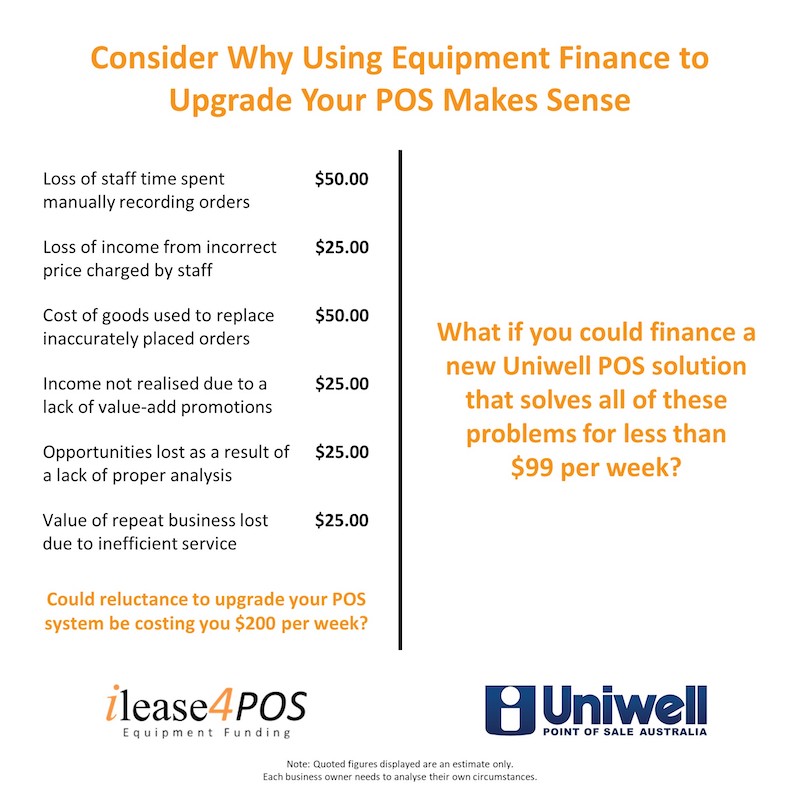 Consider Why Using Equipment Finance to Upgrade Your POS Makes Sense

| | |
|---|---|
| Loss of staff time spent manually recording orders | $50.00 |
| Loss of income from incorrect price charged by staff | $25.00 |
| Cost of goods used to replace inaccurately placed orders | $50.00 |
| Income not realised due to a lack of value-add promotions | $25.00 |
| Opportunities lost as a result of a lack of proper analysis | $25.00 |
| Value of repeat business lost due to inefficient service | $25.00 |

Could reluctance to upgrade your POS system be costing you $200 per week?

What if you could finance a new Uniwell POS solution that solves all of these problems for less than $99 per week?

ilease4POS
Equipment Funding

Uniwell
POINT OF SALE AUSTRALIA

Note: Quoted figures displayed are an estimate only.
Each business owner needs to analyse their own circumstances.